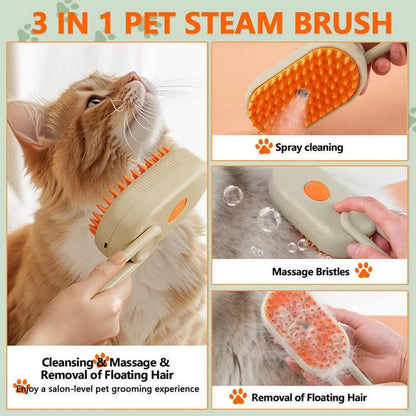 3 IN 1 PET STEAM BRUSH

Cleansing & Massage & Removal of Floating Hair

Enjoy a salon-level pet grooming experience

Spray cleaning

Massage Bristles

Removal of Floating Hair